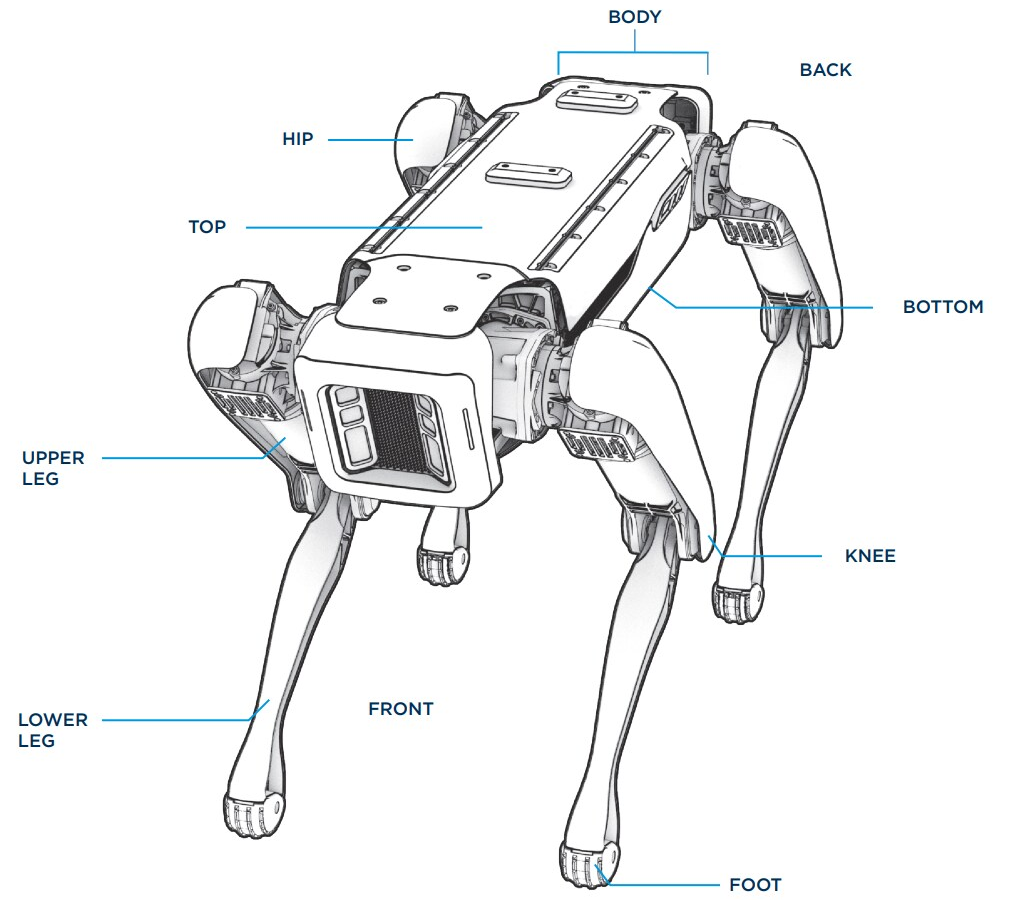 BODY

BACK

HIP

TOP

BOTTOM

UPPER LEG

KNEE

LOWER LEG

FRONT

FOOT