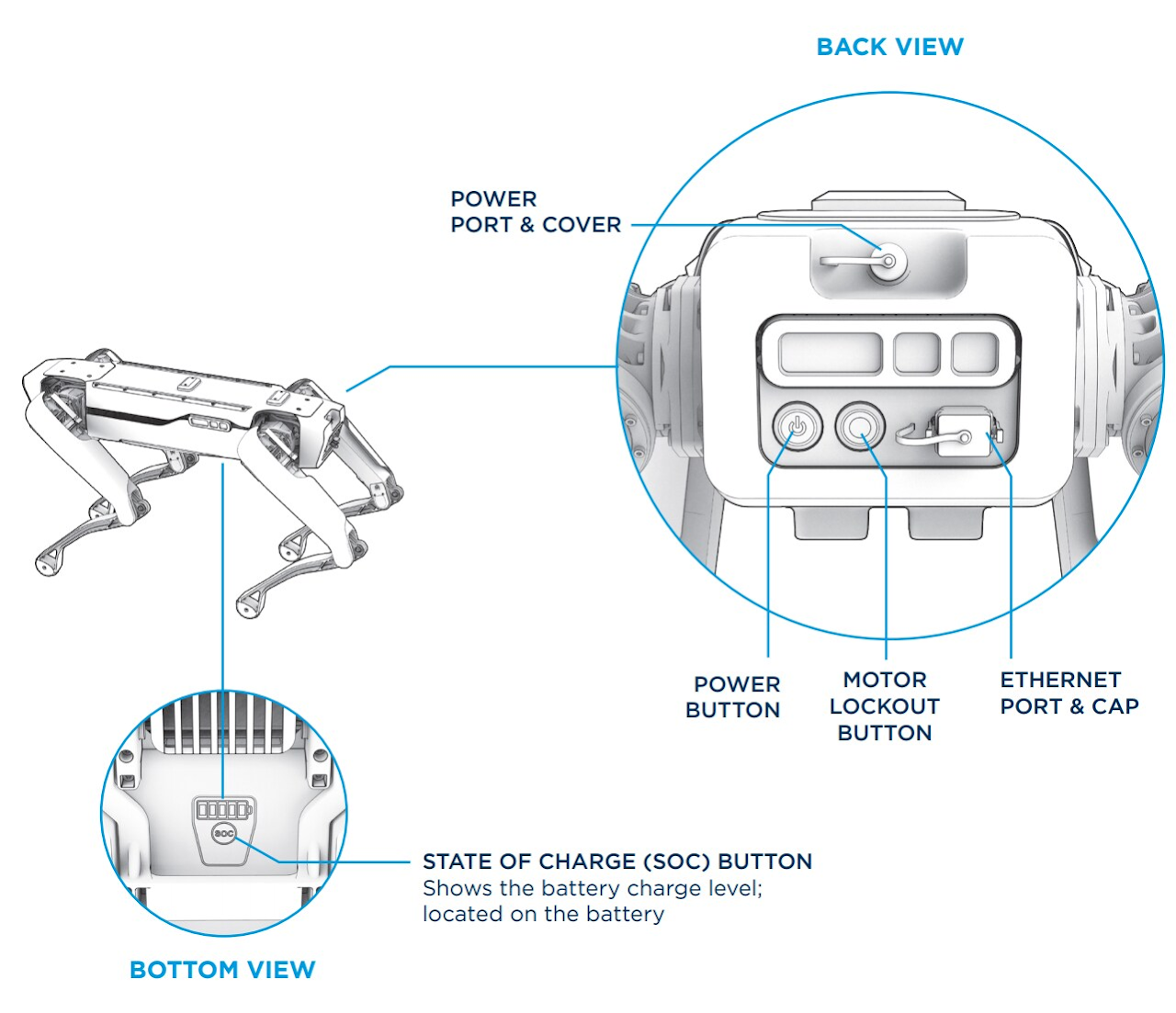 BACK VIEW

POWER
PORT & COVER

POWER
BUTTON

MOTOR
LOCKOUT
BUTTON

ETHERNET
PORT & CAP

SOC

STATE OF CHARGE (SOC) BUTTON
Shows the battery charge level; located on the battery

BOTTOM VIEW