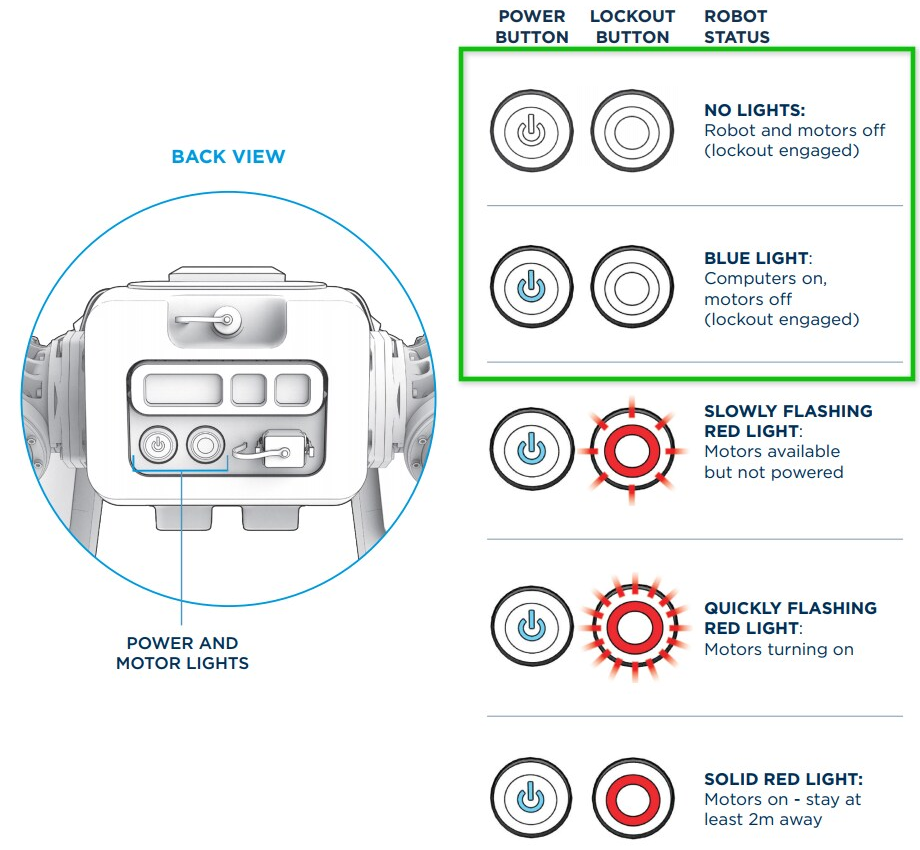 BACK VIEW

POWER AND MOTOR LIGHTS

POWER BUTTON

LOCKOUT BUTTON

ROBOT STATUS

NO LIGHTS:
Robot and motors off (lockout engaged)

BLUE LIGHT:
Computers on, motors off (lockout engaged)

SLOWLY FLASHING RED LIGHT:
Motors available but not powered

QUICKLY FLASHING RED LIGHT:
Motors turning on

SOLID RED LIGHT:
Motors on - stay at least 2m away