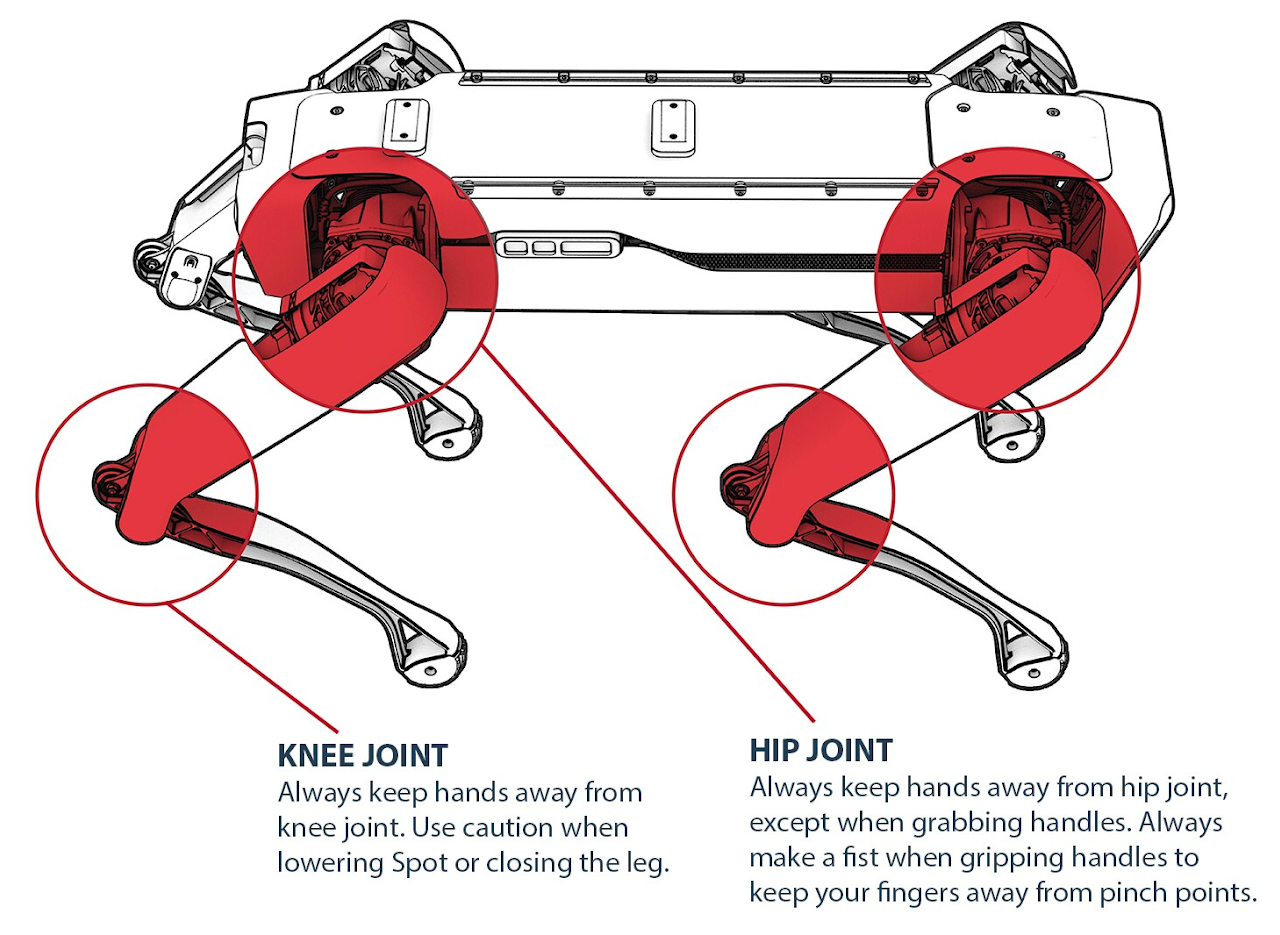 KNEE JOINT
Always keep hands away from knee joint. Use caution when lowering Spot or closing the leg.

HIP JOINT
Always keep hands away from hip joint, except when grabbing handles. Always make a fist when gripping handles to keep your fingers away from pinch points.