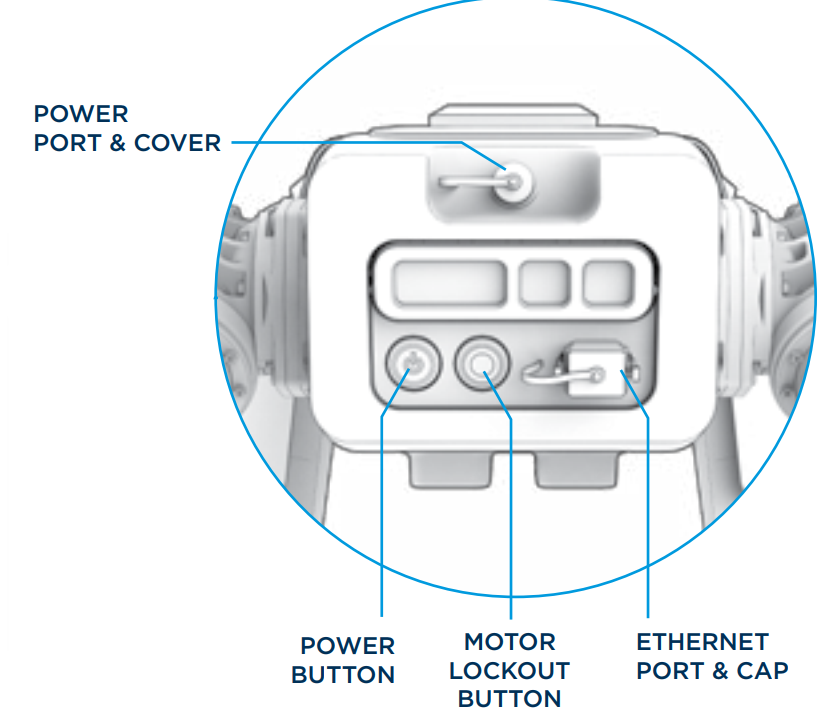 POWER PORT & COVER

POWER BUTTON

MOTOR LOCKOUT BUTTON

ETHERNET PORT & CAP